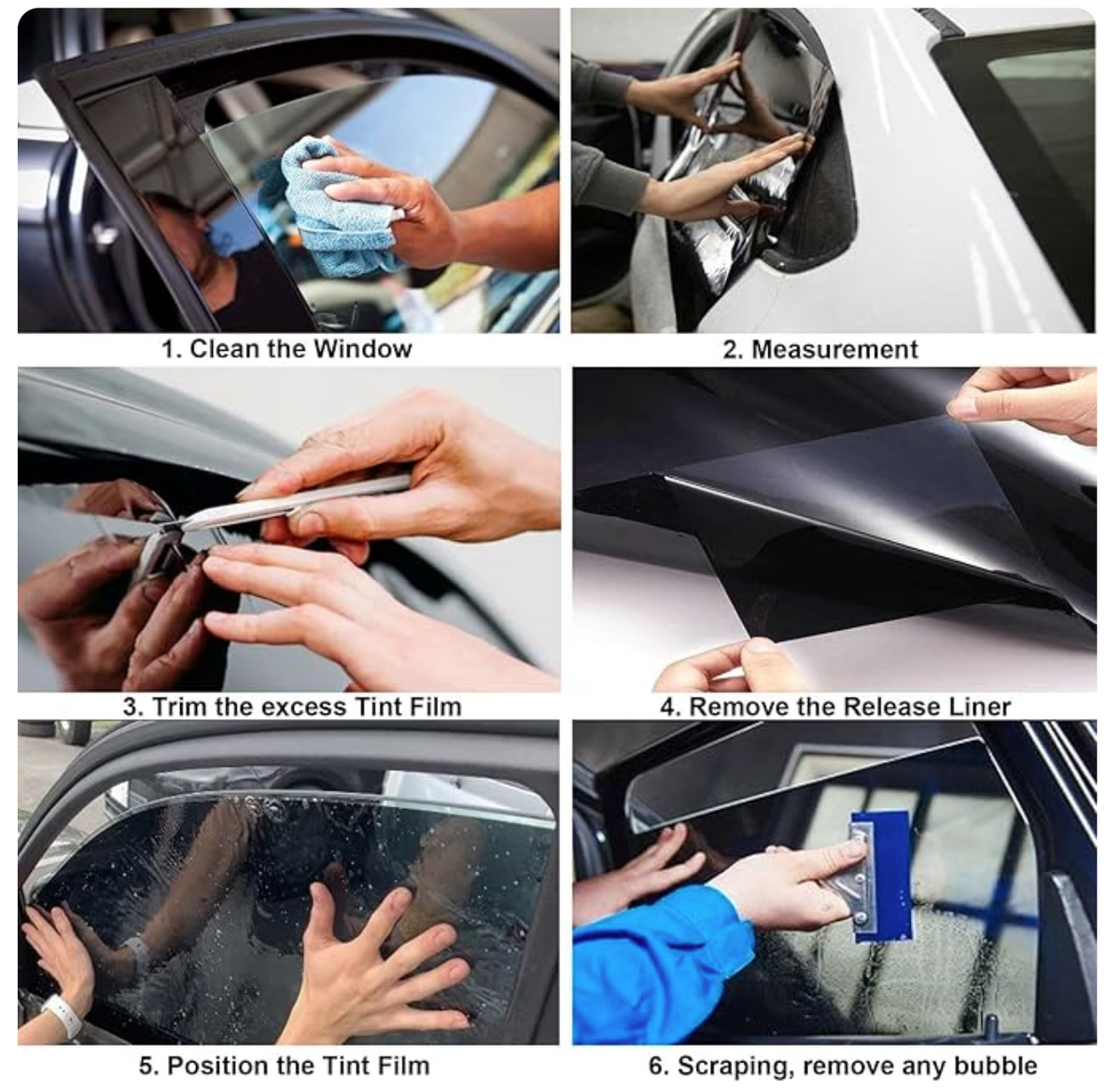 1. Clean the Window

2. Measurement

3. Trim the excess Tint Film

4. Remove the Release Liner

5. Position the Tint Film

6. Scraping, remove any bubble