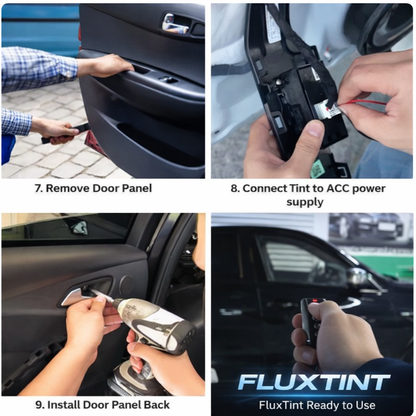 7. Remove Door Panel

8. Connect Tint to ACC power supply

9. Install Door Panel Back

FLUXTINT

FluxTint Ready to Use