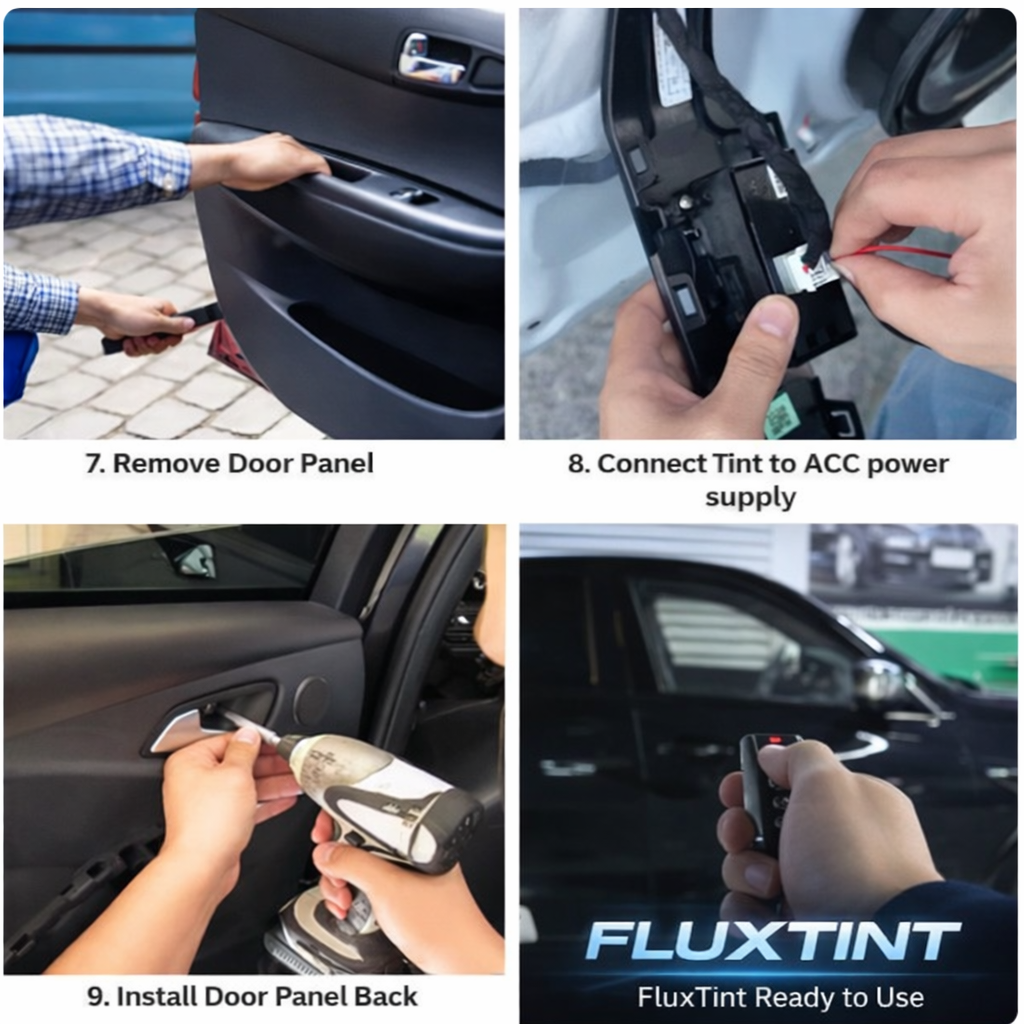 7. Remove Door Panel

8. Connect Tint to ACC power supply

9. Install Door Panel Back

FLUXTINT

FluxTint Ready to Use